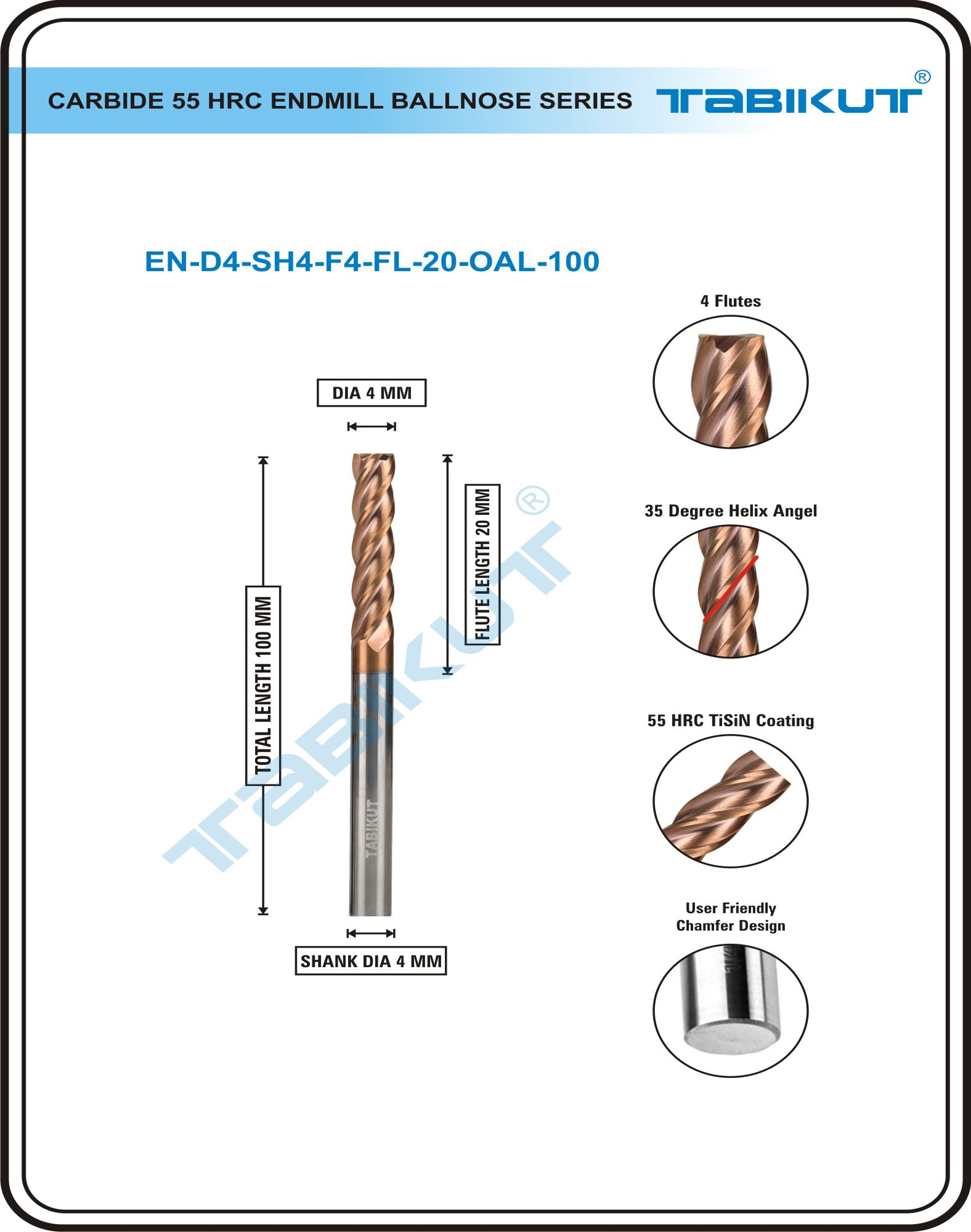 CARBIDE 55 HRC ENDMILL BALLNOSE SERIES

TABIKUT®

EN-D4-SH4-F4-FL-20-OAL-100

DIA 4 MM

TOTAL LENGTH 100 MM

FLUTE LENGTH 20 MM

TABIKUT®

TABIKUT

SHANK DIA 4 MM

4 Flutes

35 Degree Helix Angel

55 HRC TiSiN Coating

User Friendly Chamfer Design