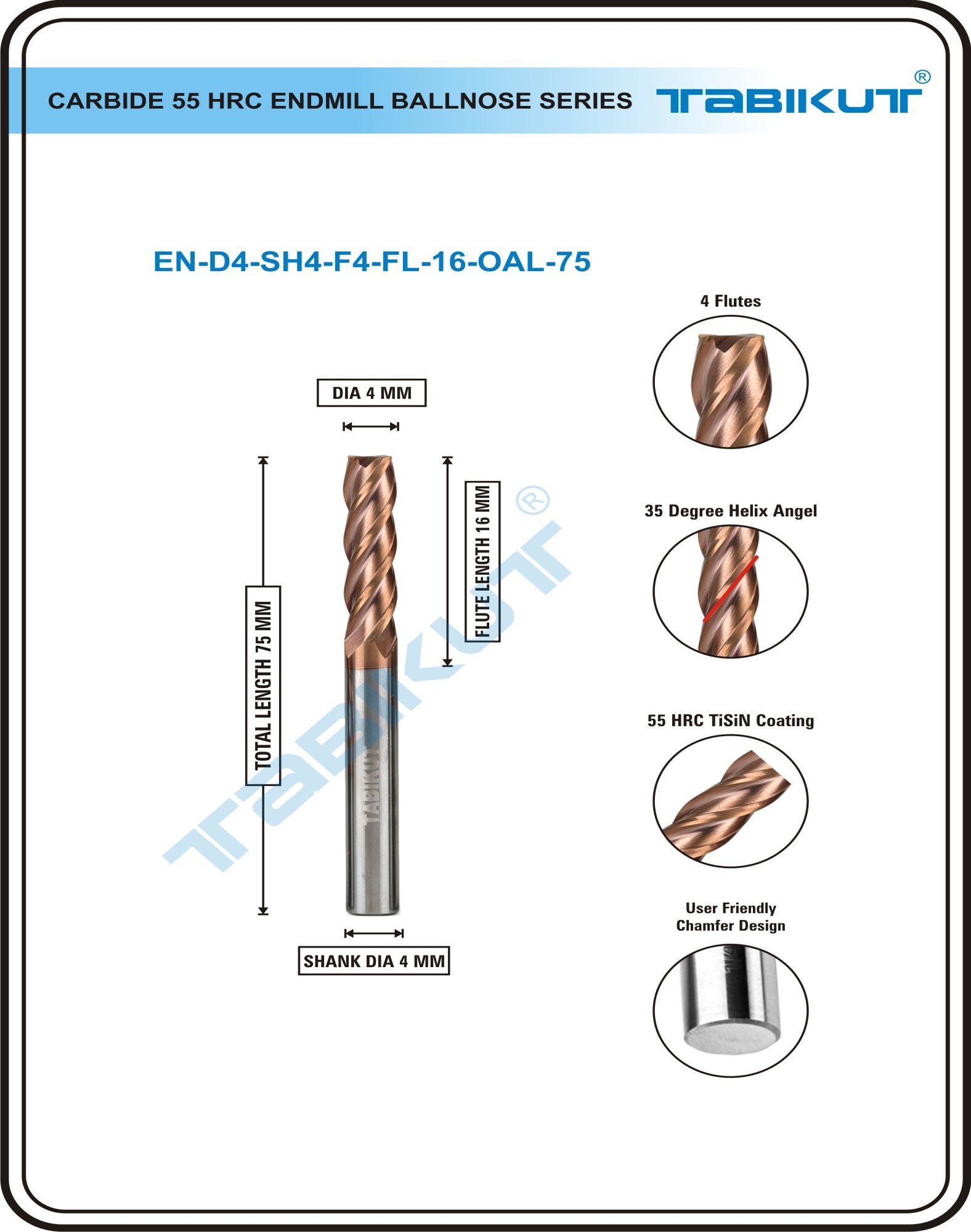 CARBIDE 55 HRC ENDMILL BALLNOSE SERIES

TABIKUT®

EN-D4-SH4-F4-FL-16-OAL-75

DIA 4 MM

TOTAL LENGTH 75 MM

FLUTE LENGTH 16 MM

TABIKUT®

TABIKUT

SHANK DIA 4 MM

4 Flutes

35 Degree Helix Angel

55 HRC TiSiN Coating

User Friendly Chamfer Design